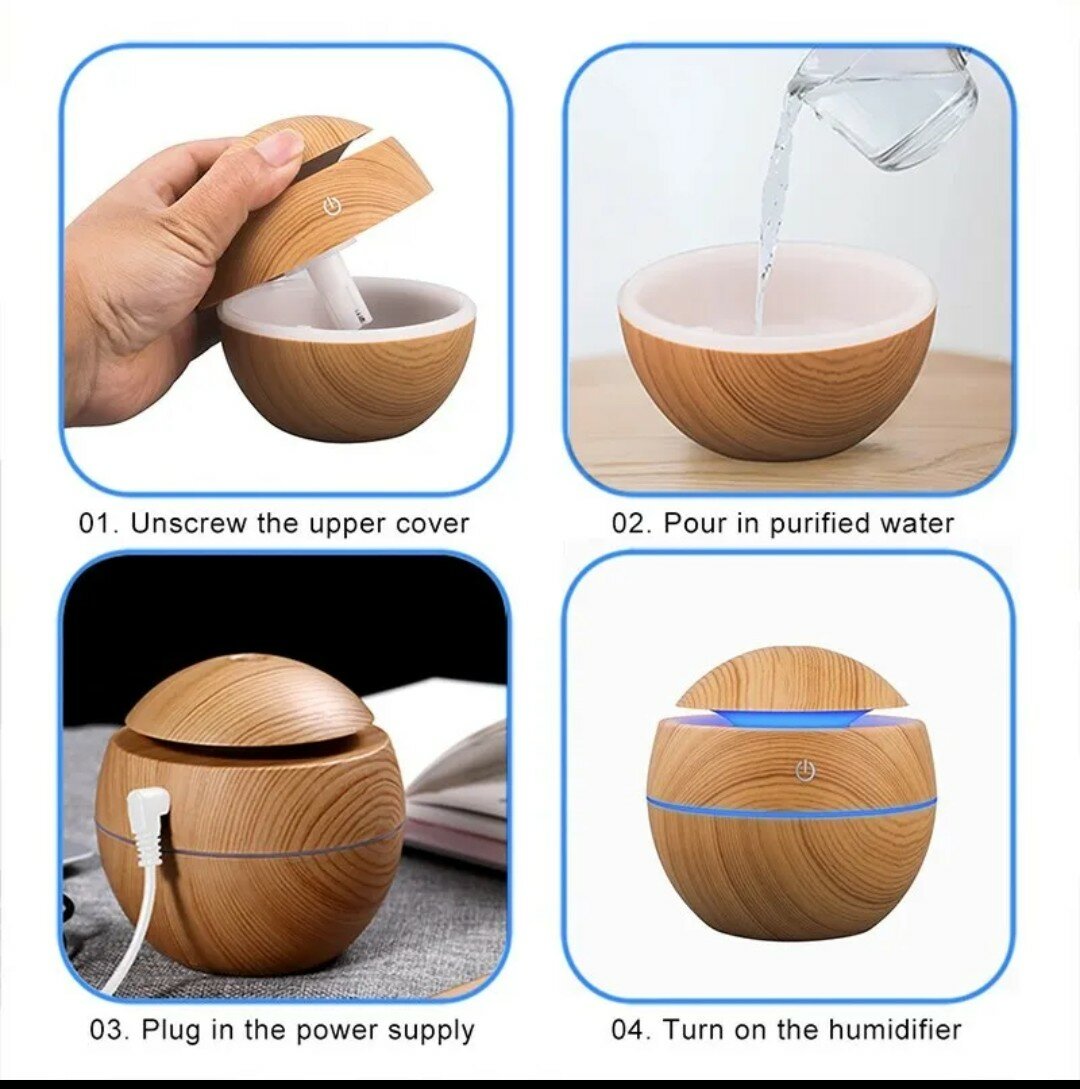 01. Unscrew the upper cover

02. Pour in purified water

03. Plug in the power supply

04. Turn on the humidifier